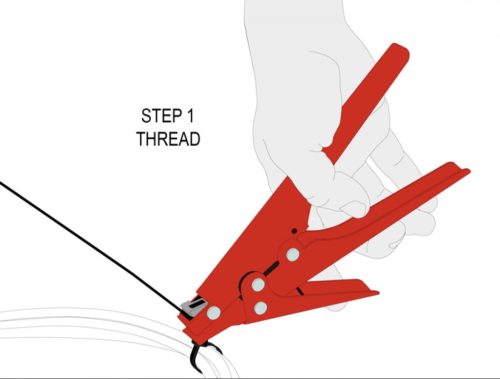 STEP 1
THREAD